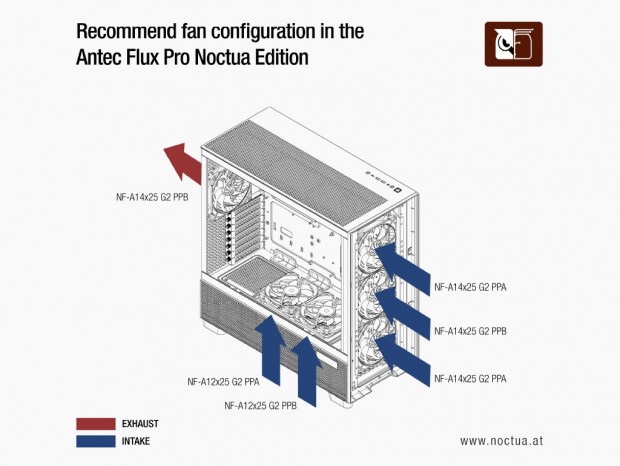 Recommend fan configuration in the Antec Flux Pro Noctua Edition

NF-A14x25 G2 PPB

NF-A14x25 G2 PPA

NF-A14x25 G2 PPB

NF-A14x25 G2 PPA

NF-A12x25 G2 PPA

NF-A12x25 G2 PPB

EXHAUST

INTAKE

www.noctua.at