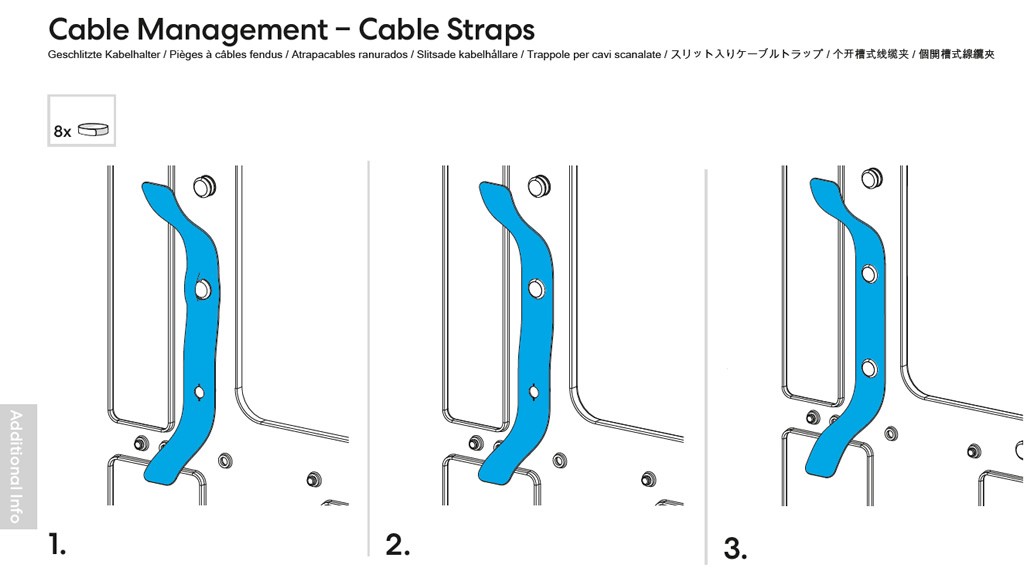 Cable Management – Cable Straps
Geschlitzte Kabelhalter / Pièges à câbles fendus / Atrapacables ranurados / Slitsade kabelhållare / Trappole per cavi scanalate / スリット入りケーブルトラップ / 个开槽式线缆夹 / 個開槽式線纜夾

8x

Additional Info

1.

2.

3.