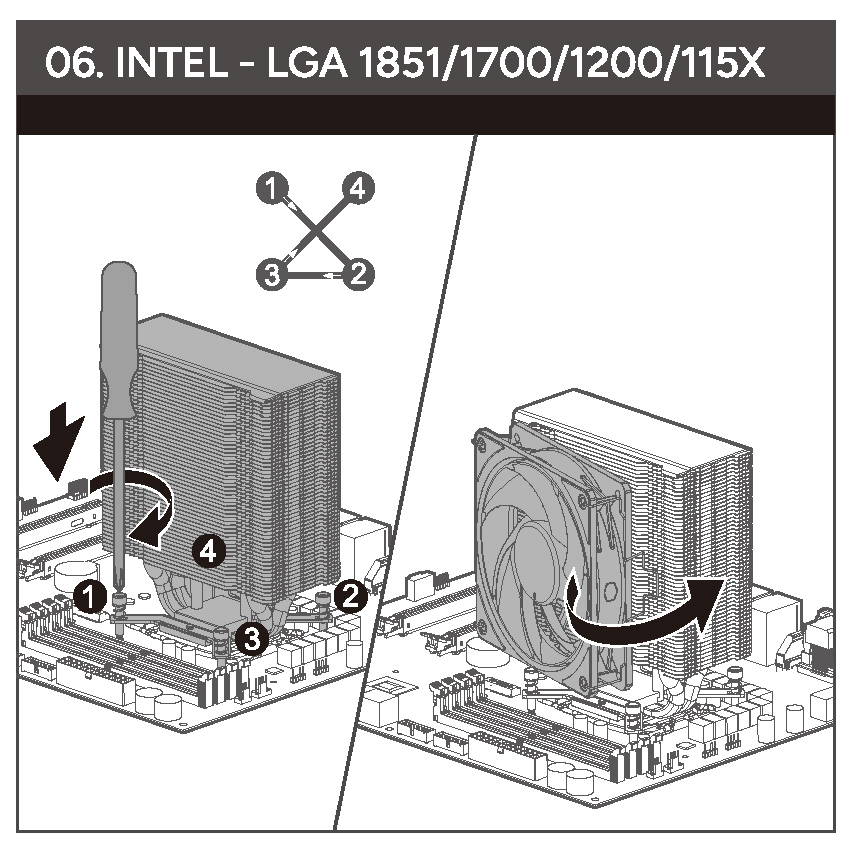 06. INTEL - LGA 1851/1700/1200/115X

1 4
3 2

4
1
2
3