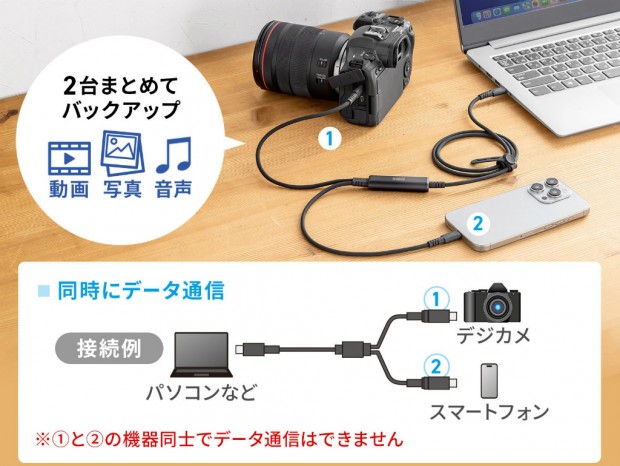 2台まとめて
バックアップ

動画 写真 音声

1

2

■ 同時にデータ通信

接続例

パソコンなど

①

デジカメ

②

スマートフォン

※①と②の機器同士でデータ通信はできません