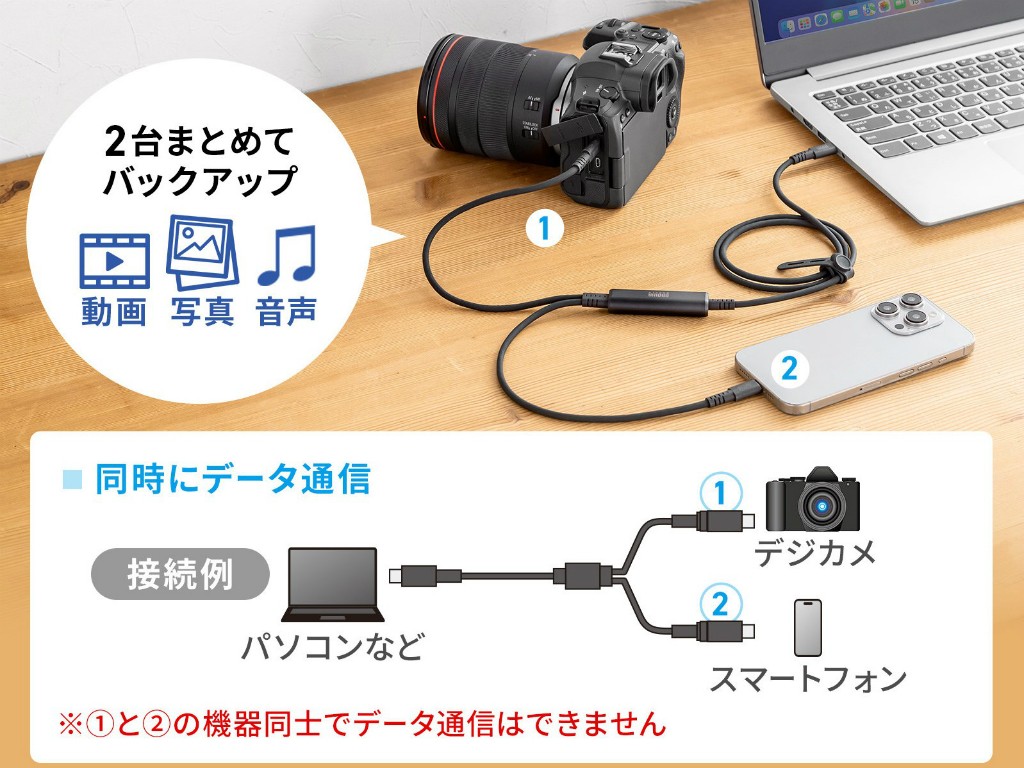 2台まとめて
バックアップ

動画 写真 音声

1

2

■ 同時にデータ通信

接続例

パソコンなど

①
デジカメ

②
スマートフォン

※①と②の機器同士でデータ通信はできません