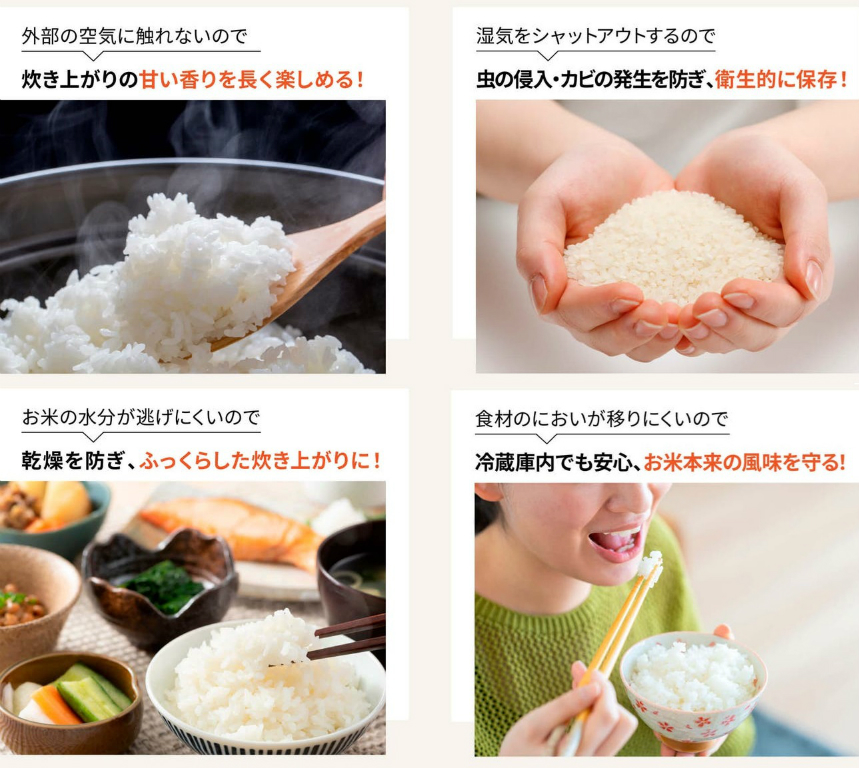 外部の空気に触れないので

炊き上がりの甘い香りを長く楽しめる！

湿気をシャットアウトするので

虫の侵入・カビの発生を防ぎ、衛生的に保存！

お米の水分が逃げにくいので

乾燥を防ぎ、ふっくらした炊き上がりに！

食材のにおいが移りにくいので

冷蔵庫内でも安心、お米本来の風味を守る！