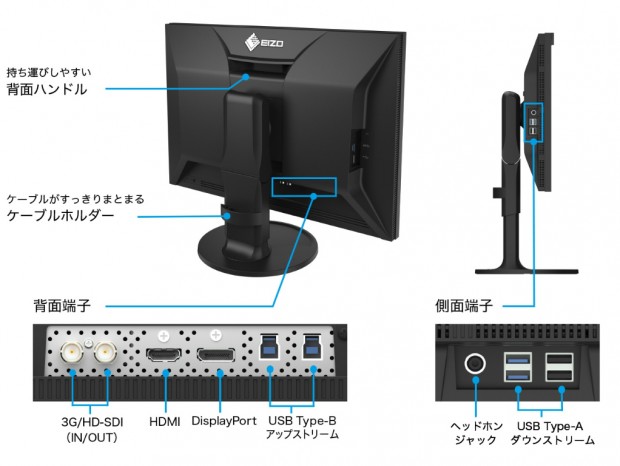 EIZO

持ち運びしやすい
背面ハンドル

ケーブルがすっきりまとまる
ケーブルホルダー

背面端子

側面端子

3G/HD-SDI
(IN/OUT)

HDMI

DisplayPort

USB Type-B
アップストリーム

ヘッドホン
ジャック

USB Type-A
ダウンストリーム