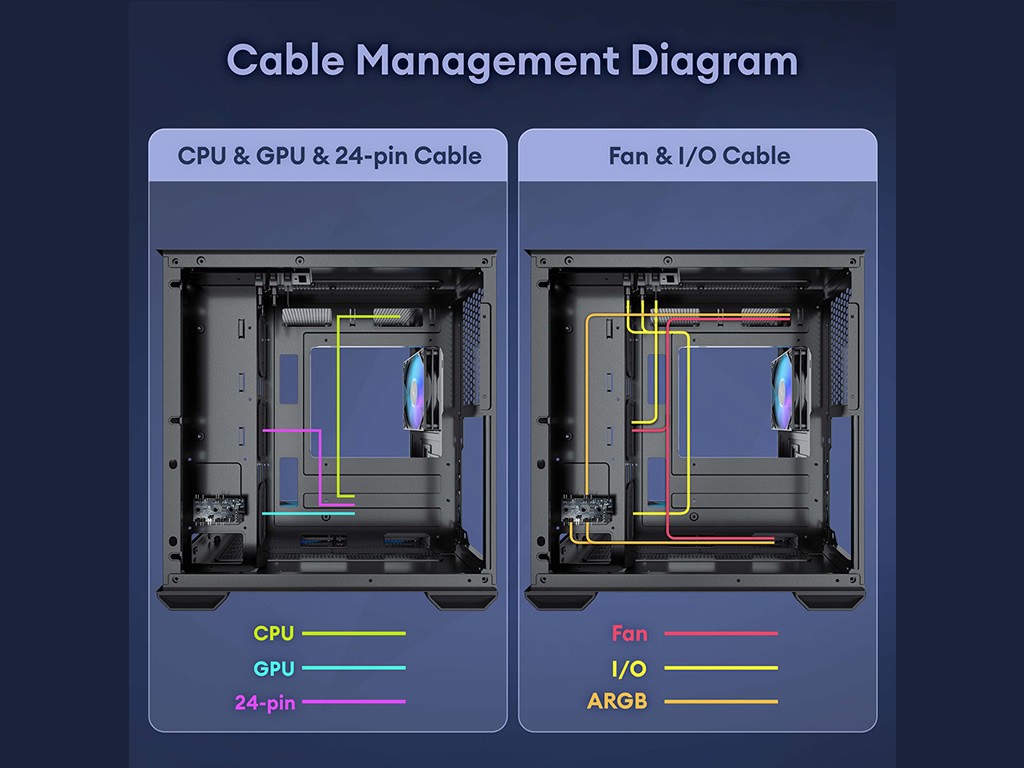 Cable Management Diagram

CPU & GPU & 24-pin Cable

CPU
GPU
24-pin

Fan & I/O Cable

Fan
I/O
ARGB