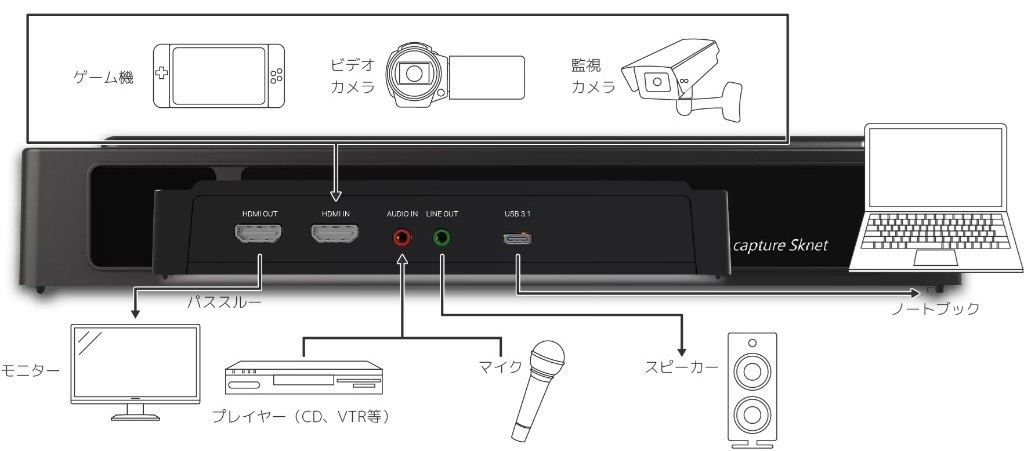 ゲーム機

ビデオ
カメラ

監視
カメラ

HDMI OUT

HDMI IN

AUDIO IN

LINE OUT

USB 3.1

capture Sknet

パススルー

ノートブック

モニター

プレイヤー（CD、VTR等）

マイク

スピーカー