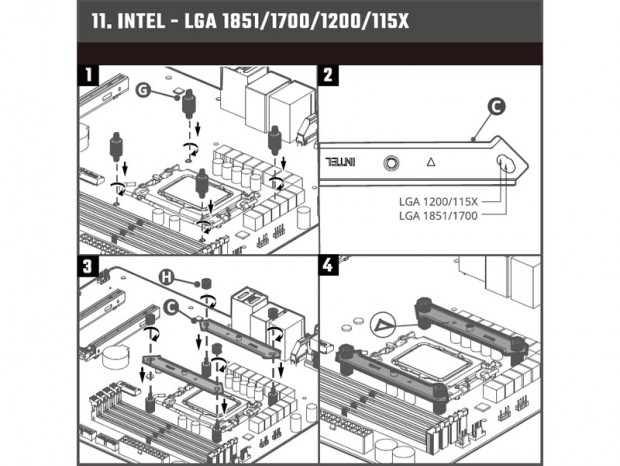 11. INTEL - LGA 1851/1700/1200/115X

1

G

2

C

INTEL

LGA 1200/115X
LGA 1851/1700

3

H

C

4