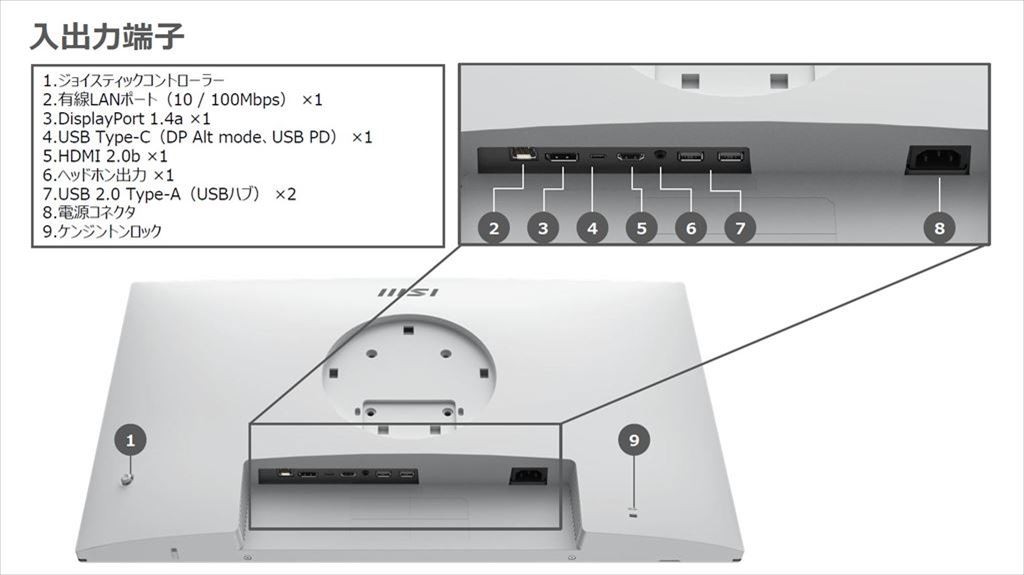 入出力端子

1.ジョイスティックコントローラー
2.有線LANポート（10 / 100Mbps） ×1
3.DisplayPort 1.4a ×1
4.USB Type-C（DP Alt mode、USB PD） ×1
5.HDMI 2.0b ×1
6.ヘッドホン出力 ×1
7.USB 2.0 Type-A（USBハブ） ×2
8.電源コネクタ
9.ケンジントンロック

2 3 4 5 6 7 8

msi

1

9