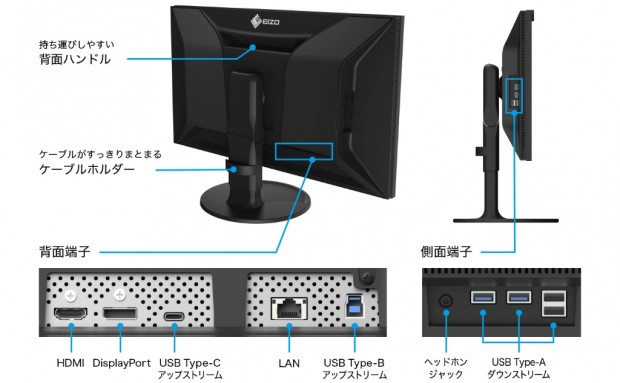 EIZO

持ち運びしやすい
背面ハンドル

ケーブルがすっきりまとまる
ケーブルホルダー

背面端子

側面端子

HDMI

DisplayPort

USB Type-C
アップストリーム

LAN

USB Type-B
アップストリーム

ヘッドホン
ジャック

USB Type-A
ダウンストリーム