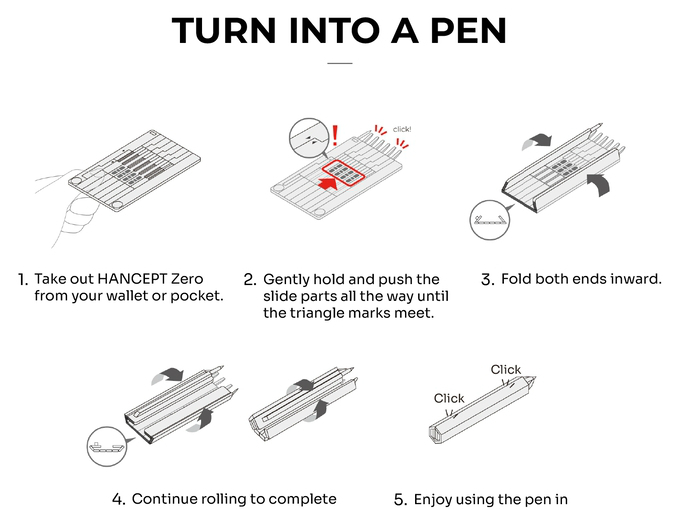 TURN INTO A PEN

click!

1. Take out HANCEPT Zero from your wallet or pocket.

2. Gently hold and push the slide parts all the way until the triangle marks meet.

3. Fold both ends inward.

Click

Click

4. Continue rolling to complete

5. Enjoy using the pen in