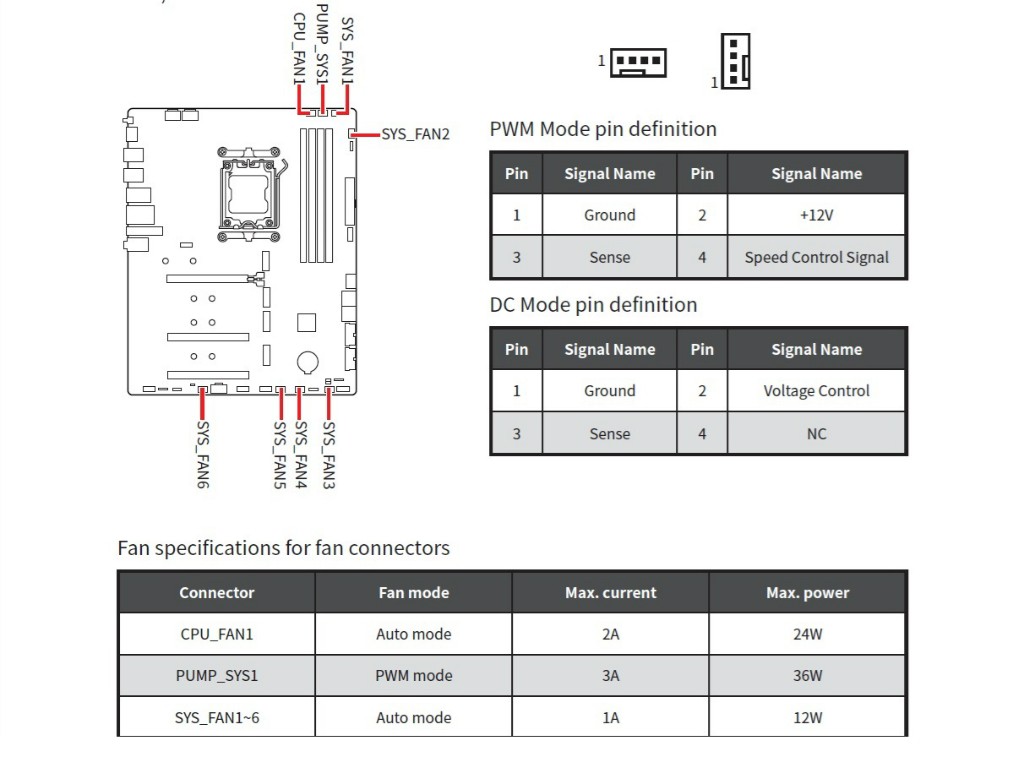 CPU_FAN1
PUMP_SYS1
SYS_FAN1
SYS_FAN2
SYS_FAN6
SYS_FAN5
SYS_FAN4
SYS_FAN3

1
1

PWM Mode pin definition

| Pin | Signal Name | Pin | Signal Name |
|---|---|---|---|
| 1 | Ground | 2 | +12V |
| 3 | Sense | 4 | Speed Control Signal |

DC Mode pin definition

| Pin | Signal Name | Pin | Signal Name |
|---|---|---|---|
| 1 | Ground | 2 | Voltage Control |
| 3 | Sense | 4 | NC |

Fan specifications for fan connectors

| Connector | Fan mode | Max. current | Max. power |
|---|---|---|---|
| CPU_FAN1 | Auto mode | 2A | 24W |
| PUMP_SYS1 | PWM mode | 3A | 36W |
| SYS_FAN1~6 | Auto mode | 1A | 12W |