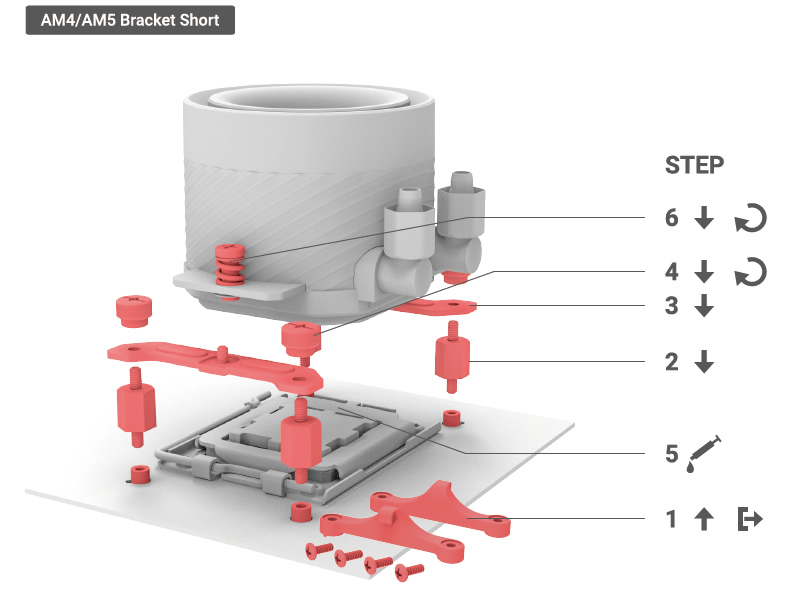 AM4/AM5 Bracket Short

STEP

6

4

3

2

5

1