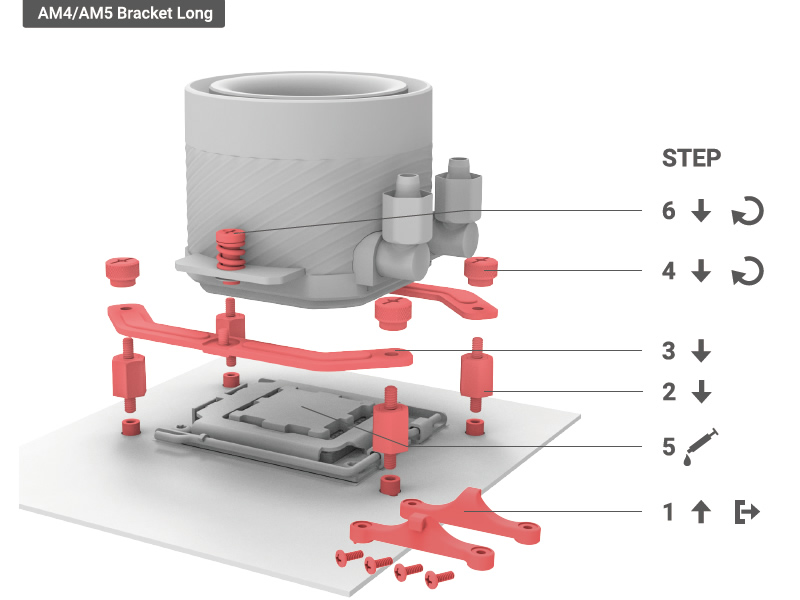 AM4/AM5 Bracket Long

STEP

6

4

3

2

5

1