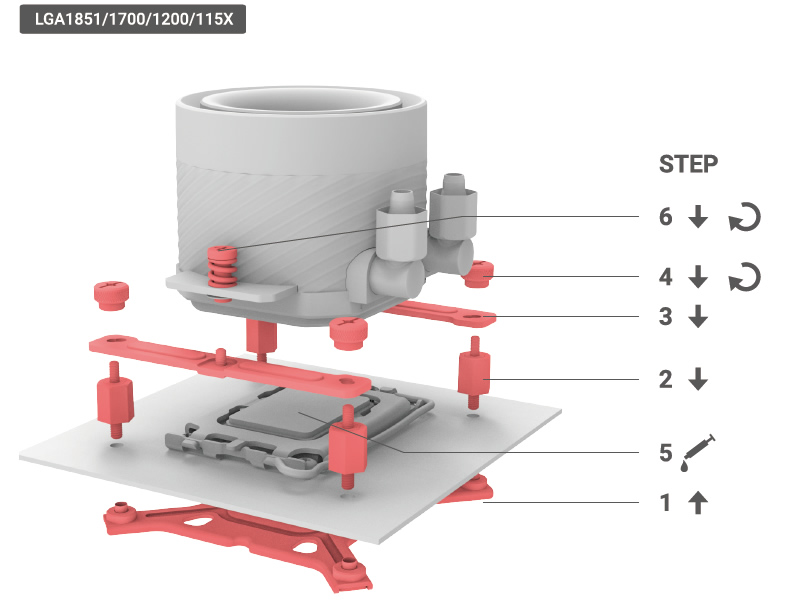 LGA1851/1700/1200/115X

STEP

6

4

3

2

5

1