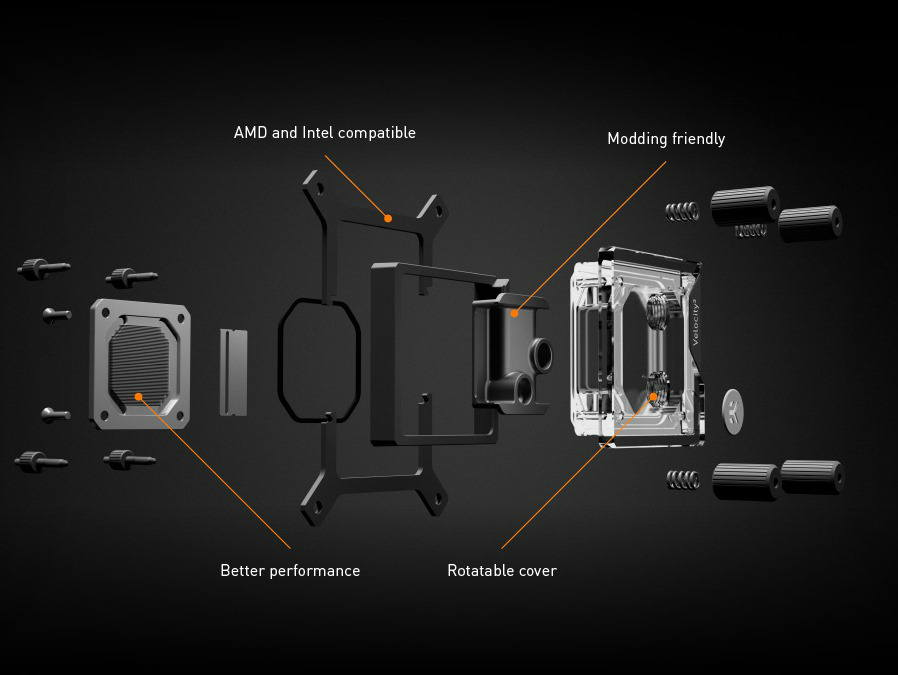 AMD and Intel compatible

Modding friendly

Velocity²

Better performance

Rotatable cover