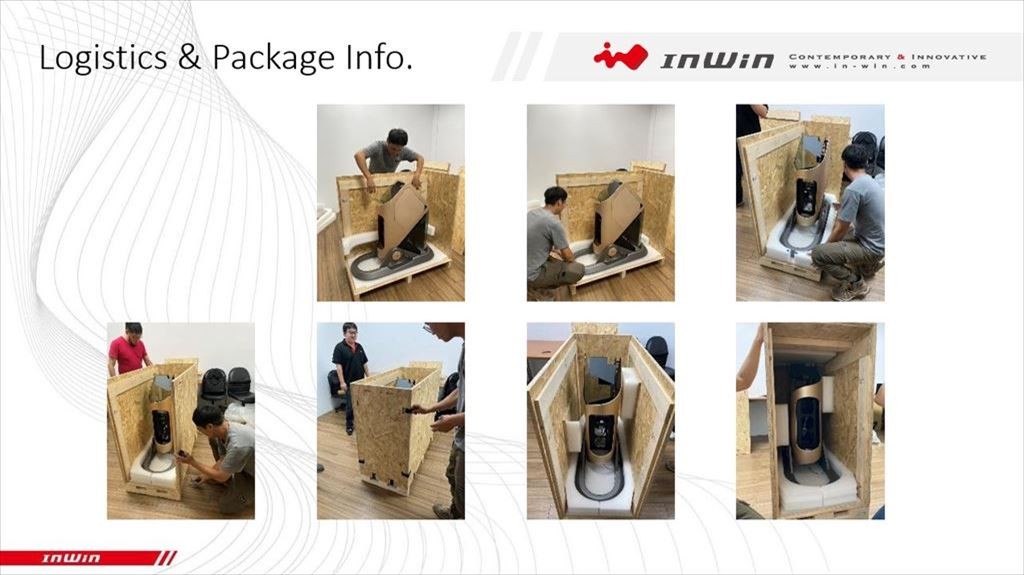 Logistics & Package Info.

InWin CONTEMPORARY & INNOVATIVE
www.in-win.com

InWin