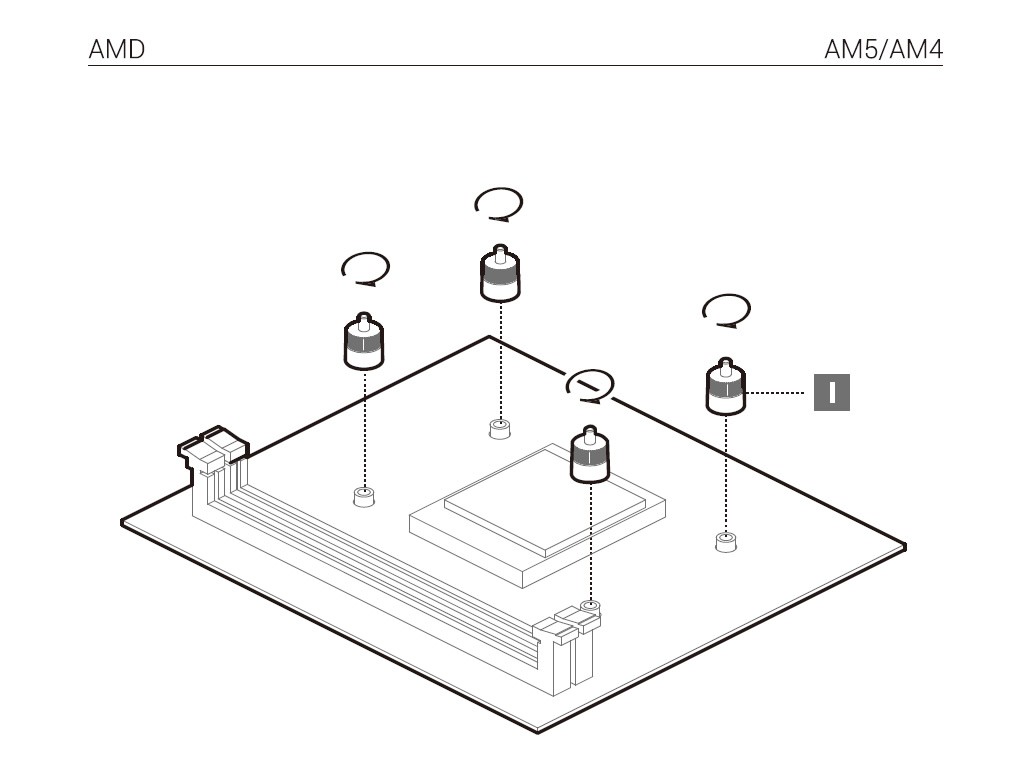 AMD

AM5/AM4

I