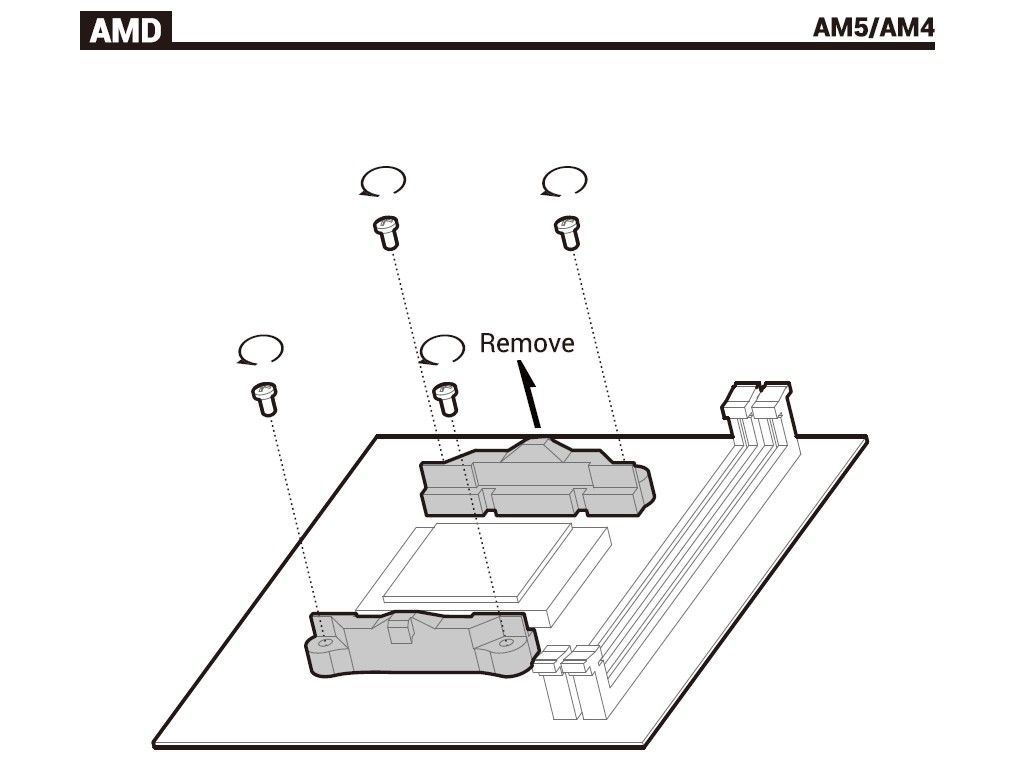 AMD

AM5/AM4

Remove