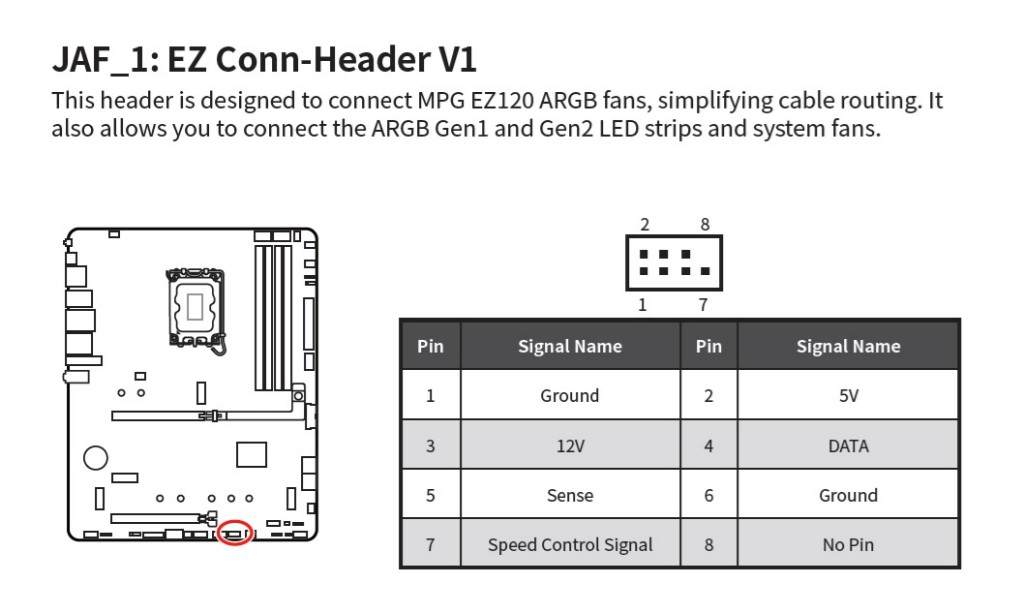 JAF_1: EZ Conn-Header V1

This header is designed to connect MPG EZ120 ARGB fans, simplifying cable routing. It also allows you to connect the ARGB Gen1 and Gen2 LED strips and system fans.

2 8
1 7

| Pin | Signal Name | Pin | Signal Name |
|---|---|---|---|
| 1 | Ground | 2 | 5V |
| 3 | 12V | 4 | DATA |
| 5 | Sense | 6 | Ground |
| 7 | Speed Control Signal | 8 | No Pin |