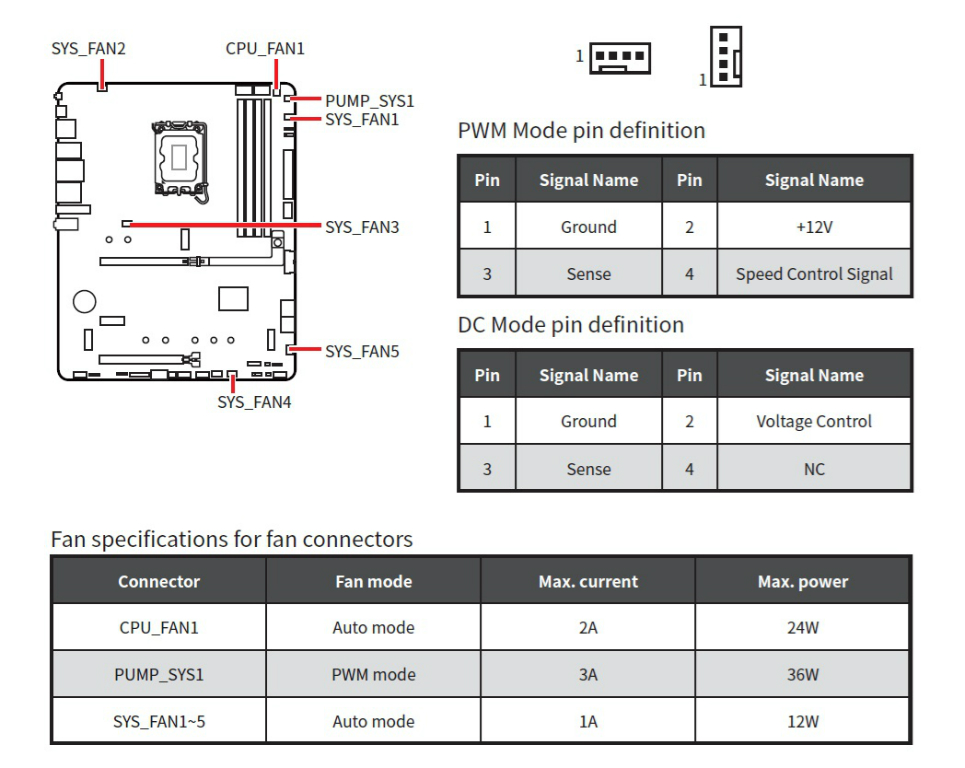 SYS_FAN2
CPU_FAN1
PUMP_SYS1
SYS_FAN1
SYS_FAN3
SYS_FAN5
SYS_FAN4

1
1

PWM Mode pin definition

| Pin | Signal Name | Pin | Signal Name |
|---|---|---|---|
| 1 | Ground | 2 | +12V |
| 3 | Sense | 4 | Speed Control Signal |

DC Mode pin definition

| Pin | Signal Name | Pin | Signal Name |
|---|---|---|---|
| 1 | Ground | 2 | Voltage Control |
| 3 | Sense | 4 | NC |

Fan specifications for fan connectors

| Connector | Fan mode | Max. current | Max. power |
|---|---|---|---|
| CPU_FAN1 | Auto mode | 2A | 24W |
| PUMP_SYS1 | PWM mode | 3A | 36W |
| SYS_FAN1~5 | Auto mode | 1A | 12W |