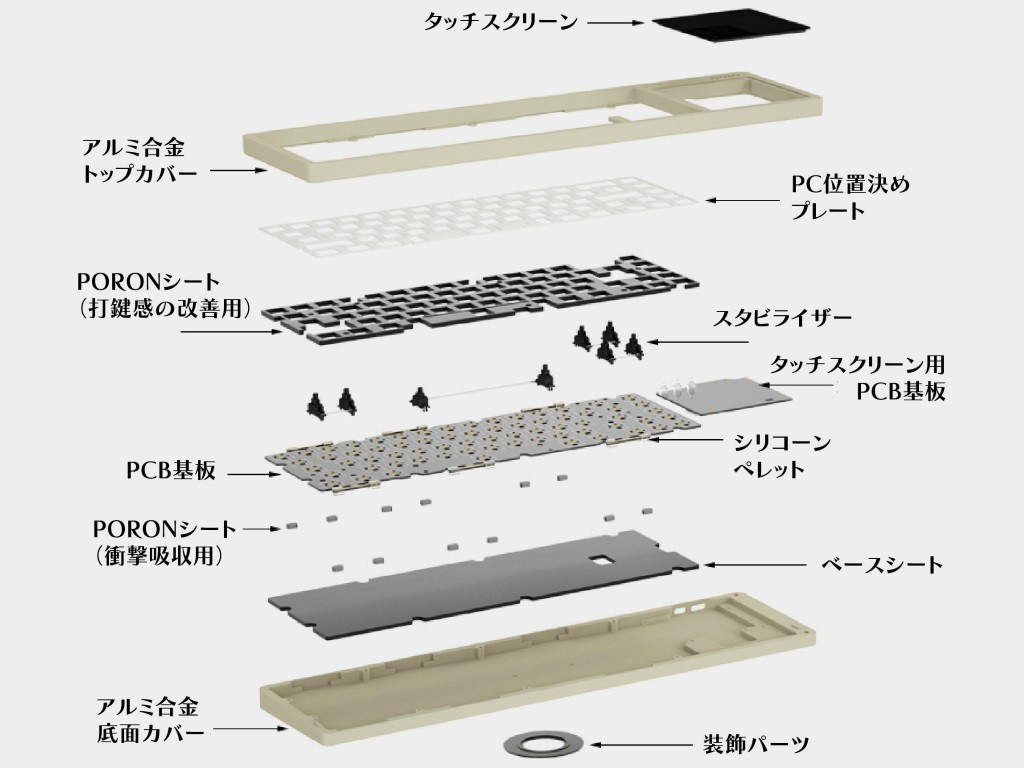 タッチスクリーン

アルミ合金
トップカバー

PC位置決め
プレート

PORONシート
（打鍵感の改善用）

スタビライザー

タッチスクリーン用
PCB基板

シリコーン
ペレット

PCB基板

PORONシート
（衝撃吸収用）

ベースシート

アルミ合金
底面カバー

装飾パーツ