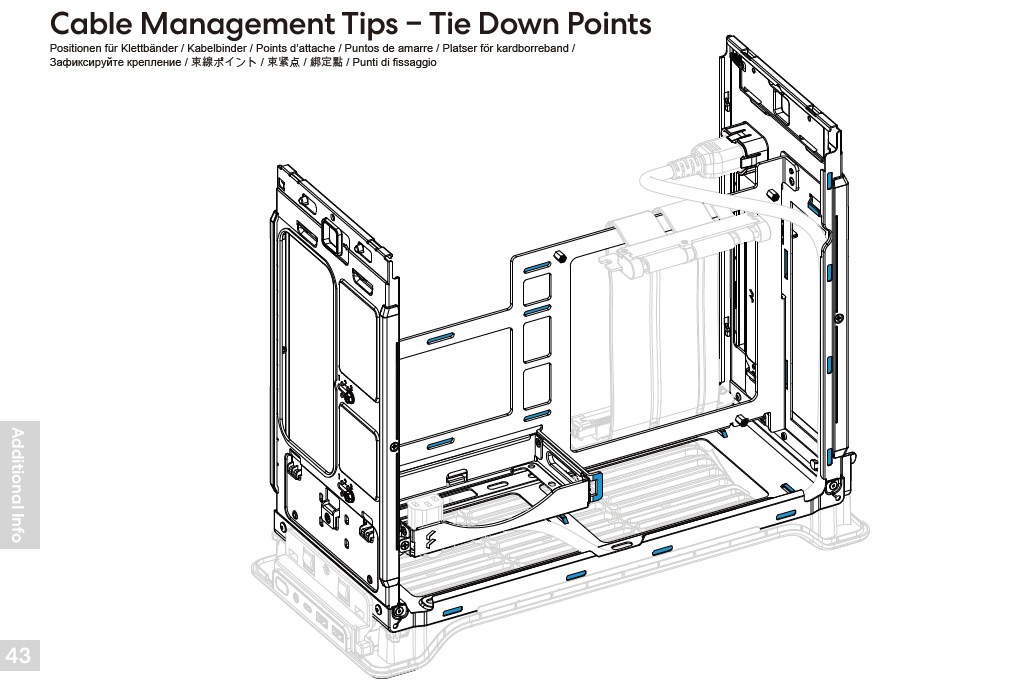 Cable Management Tips – Tie Down Points
Positionen für Klettbänder / Kabelbinder / Points d'attache / Puntos de amarre / Platser för kardborreband / Зафиксируйте крепление / 束線ポイント / 束紧点 / 綁定點 / Punti di fissaggio

Additional Info

43