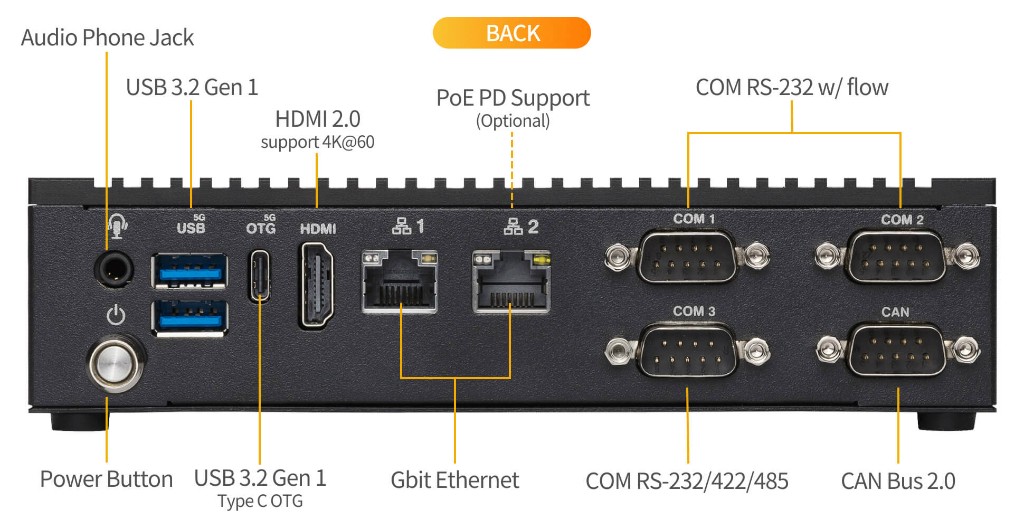 BACK

Audio Phone Jack

USB 3.2 Gen 1

HDMI 2.0
support 4K@60

PoE PD Support
(Optional)

COM RS-232 w/ flow

5G
USB

5G
OTG

HDMI

1

2

COM 1

COM 2

COM 3

CAN

Power Button

USB 3.2 Gen 1
Type C OTG

Gbit Ethernet

COM RS-232/422/485

CAN Bus 2.0