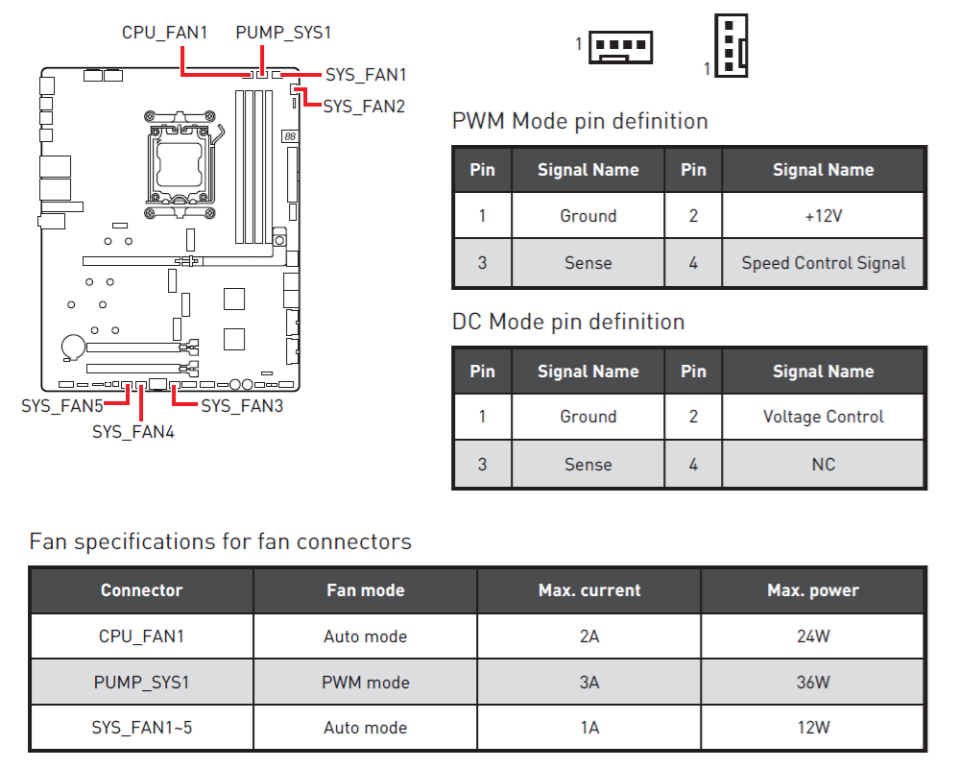 CPU_FAN1 PUMP_SYS1

SYS_FAN1

SYS_FAN2

SYS_FAN5

SYS_FAN4

SYS_FAN3

1

1

PWM Mode pin definition

| Pin | Signal Name | Pin | Signal Name |
|---|---|---|---|
| 1 | Ground | 2 | +12V |
| 3 | Sense | 4 | Speed Control Signal |

DC Mode pin definition

| Pin | Signal Name | Pin | Signal Name |
|---|---|---|---|
| 1 | Ground | 2 | Voltage Control |
| 3 | Sense | 4 | NC |

Fan specifications for fan connectors

| Connector | Fan mode | Max. current | Max. power |
|---|---|---|---|
| CPU_FAN1 | Auto mode | 2A | 24W |
| PUMP_SYS1 | PWM mode | 3A | 36W |
| SYS_FAN1~5 | Auto mode | 1A | 12W |