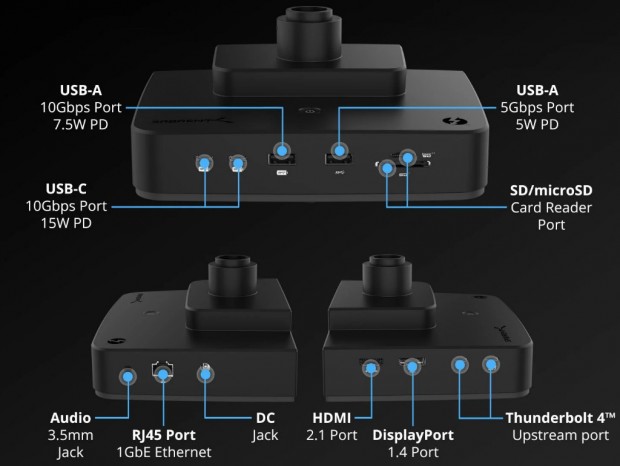 USB-A
10Gbps Port
7.5W PD

USB-A
5Gbps Port
5W PD

USB-C
10Gbps Port
15W PD

SD/microSD
Card Reader
Port

Audio
3.5mm
Jack

RJ45 Port
1GbE Ethernet

DC
Jack

HDMI
2.1 Port

DisplayPort
1.4 Port

Thunderbolt 4™
Upstream port