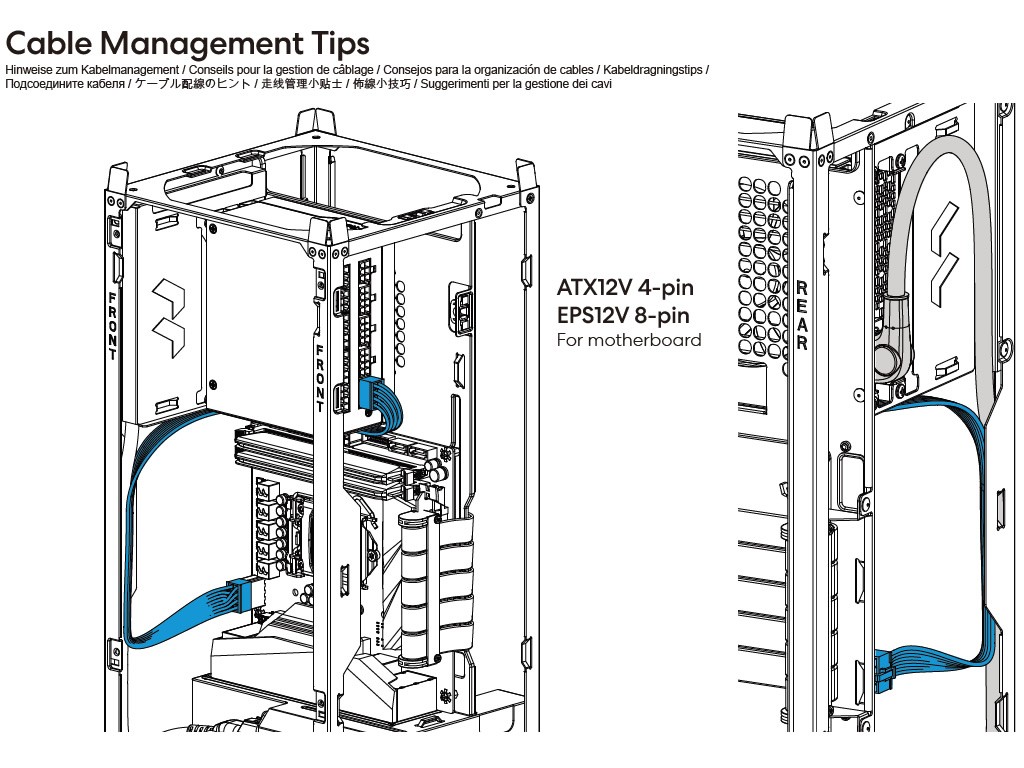 Cable Management Tips
Hinweise zum Kabelmanagement / Conseils pour la gestion de câblage / Consejos para la organización de cables / Kabeldragningstips / Подсоедините кабеля / ケーブル配線のヒント / 走线管理小贴士 / 佈線小技巧 / Suggerimenti per la gestione dei cavi

FRONT

FRONT

ATX12V 4-pin
EPS12V 8-pin
For motherboard

REAR