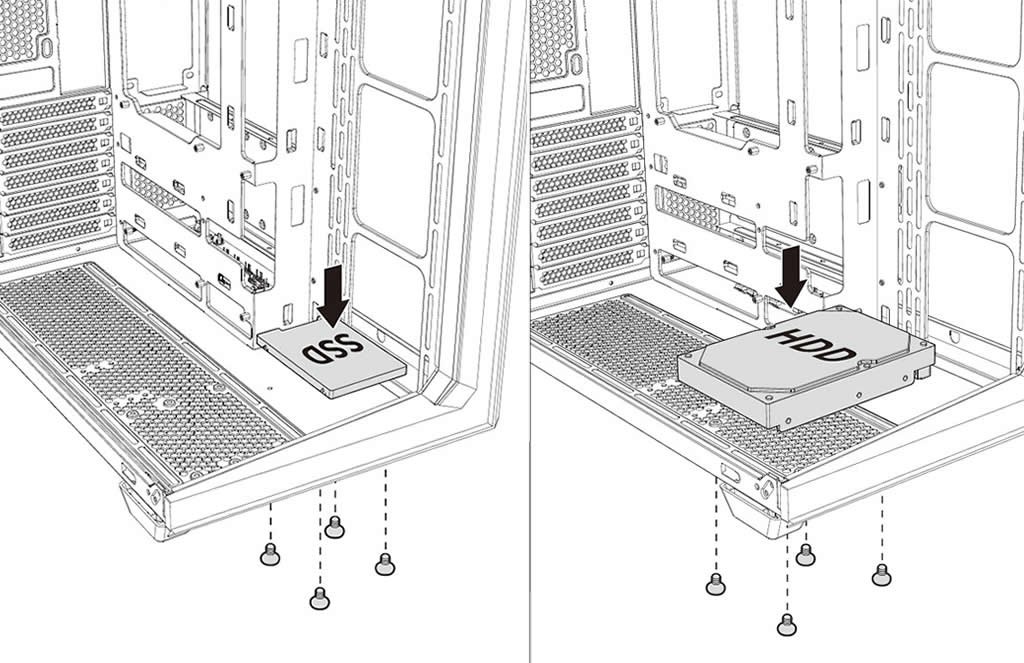 SSD

HDD