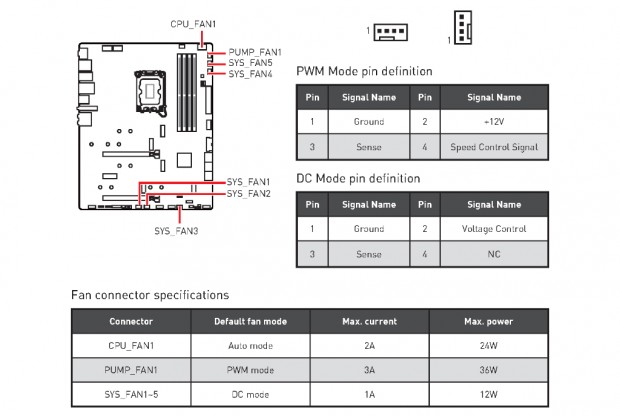 CPU_FAN1
PUMP_FAN1
SYS_FAN5
SYS_FAN4
SYS_FAN1
SYS_FAN2
SYS_FAN3

1
1

PWM Mode pin definition

| Pin | Signal Name | Pin | Signal Name |
|---|---|---|---|
| 1 | Ground | 2 | +12V |
| 3 | Sense | 4 | Speed Control Signal |

DC Mode pin definition

| Pin | Signal Name | Pin | Signal Name |
|---|---|---|---|
| 1 | Ground | 2 | Voltage Control |
| 3 | Sense | 4 | NC |

Fan connector specifications

| Connector | Default fan mode | Max. current | Max. power |
|---|---|---|---|
| CPU_FAN1 | Auto mode | 2A | 24W |
| PUMP_FAN1 | PWM mode | 3A | 36W |
| SYS_FAN1~5 | DC mode | 1A | 12W |