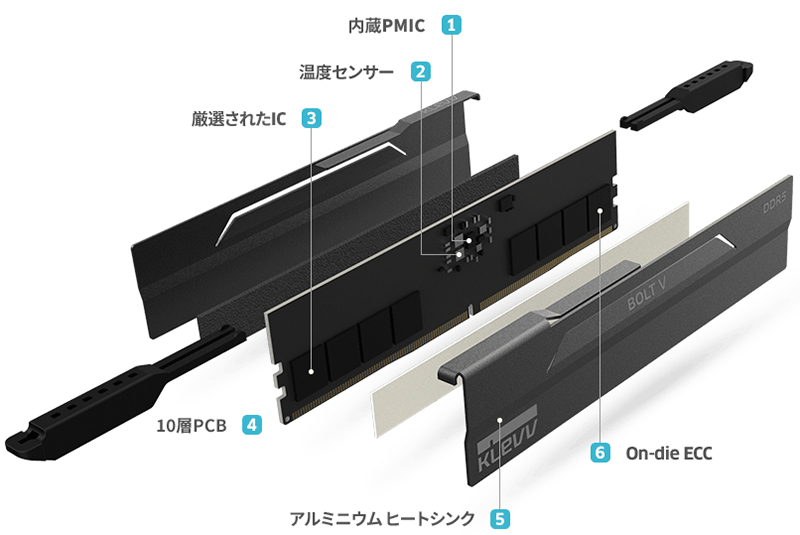 内蔵PMIC 1

温度センサー 2

厳選されたIC 3

DDR5

BOLT V

KLEVV

10層PCB 4

6 On-die ECC

アルミニウム ヒートシンク 5