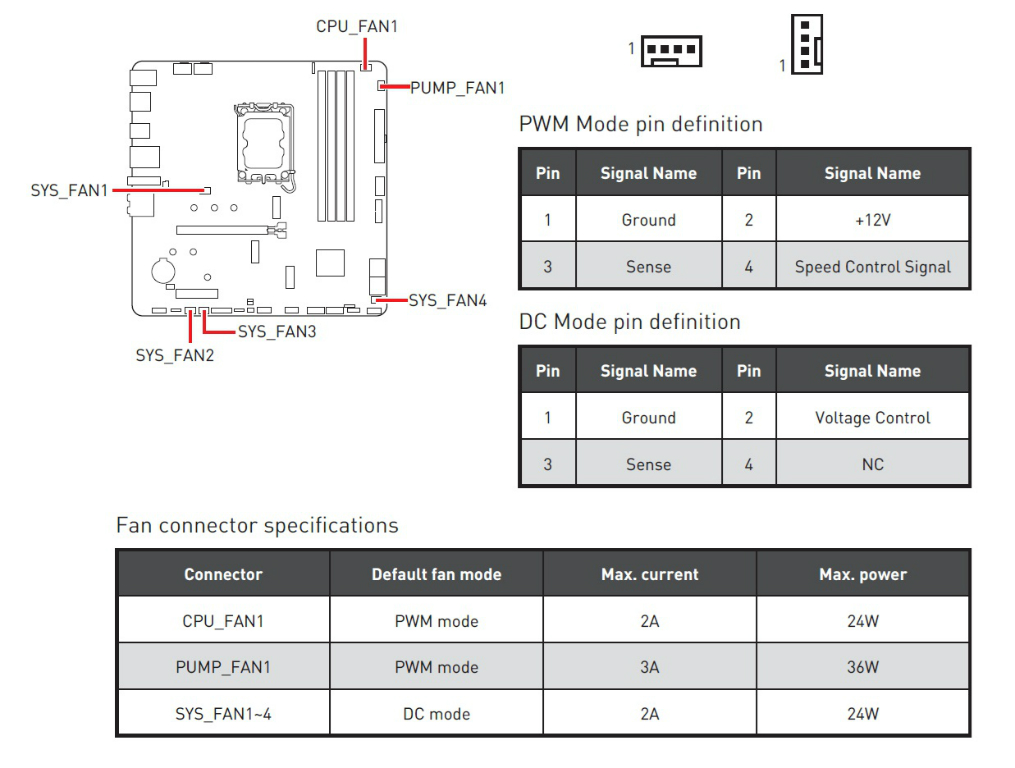 CPU_FAN1
PUMP_FAN1
SYS_FAN1
SYS_FAN4
SYS_FAN3
SYS_FAN2

1
1

PWM Mode pin definition

| Pin | Signal Name | Pin | Signal Name |
|---|---|---|---|
| 1 | Ground | 2 | +12V |
| 3 | Sense | 4 | Speed Control Signal |

DC Mode pin definition

| Pin | Signal Name | Pin | Signal Name |
|---|---|---|---|
| 1 | Ground | 2 | Voltage Control |
| 3 | Sense | 4 | NC |

Fan connector specifications

| Connector | Default fan mode | Max. current | Max. power |
|---|---|---|---|
| CPU_FAN1 | PWM mode | 2A | 24W |
| PUMP_FAN1 | PWM mode | 3A | 36W |
| SYS_FAN1~4 | DC mode | 2A | 24W |