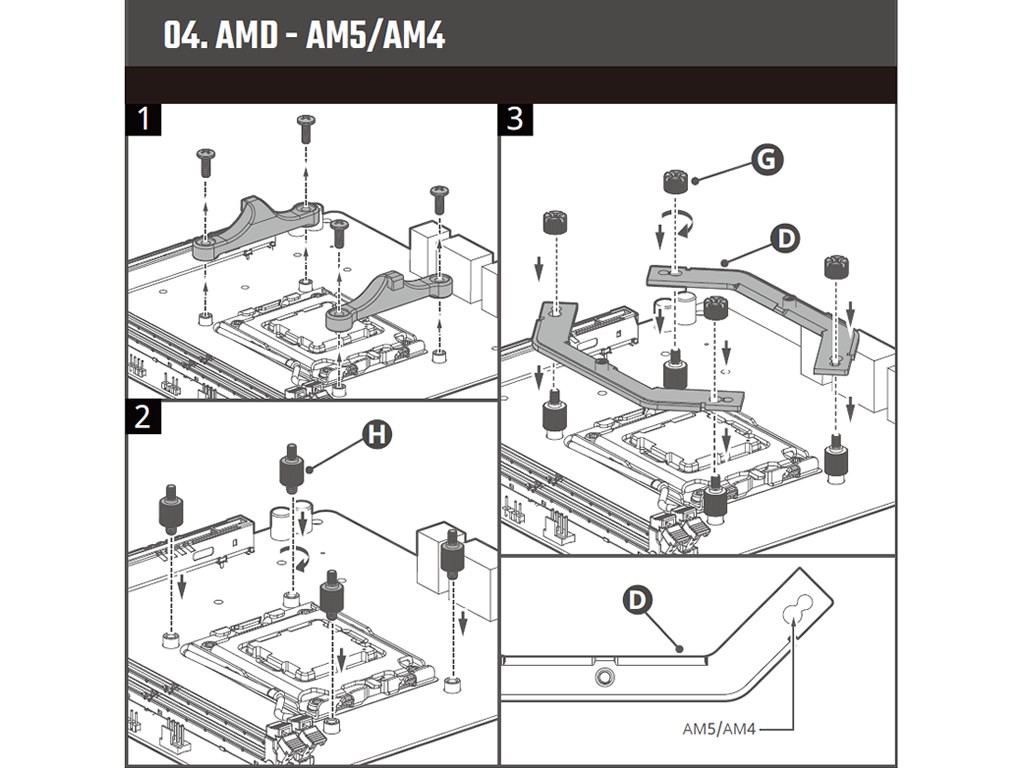 04. AMD - AM5/AM4

1

2

H

3

G

D

D

AM5/AM4