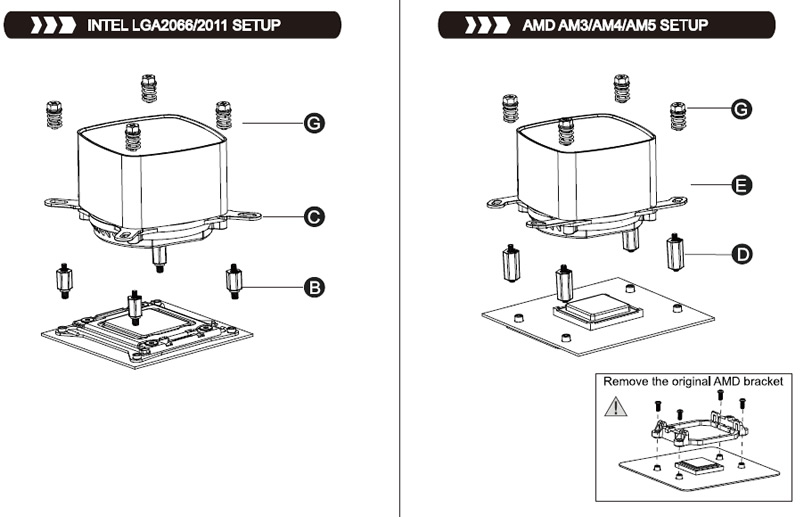 INTEL LGA2066/2011 SETUP

G

C

B

AMD AM3/AM4/AM5 SETUP

G

E

D

Remove the original AMD bracket