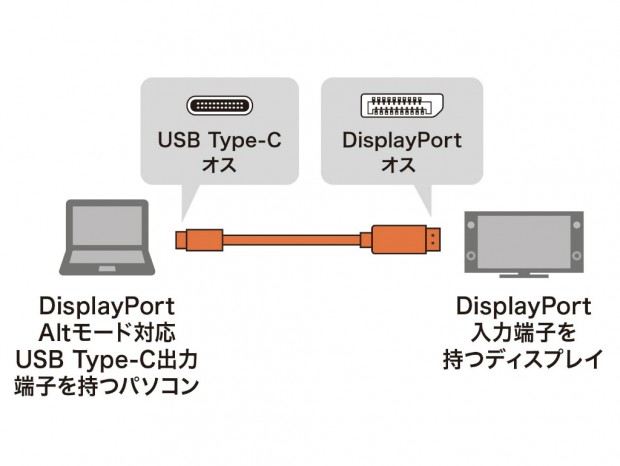 USB Type-C
オス

DisplayPort
オス

DisplayPort
Altモード対応
USB Type-C出力
端子を持つパソコン

DisplayPort
入力端子を
持つディスプレイ