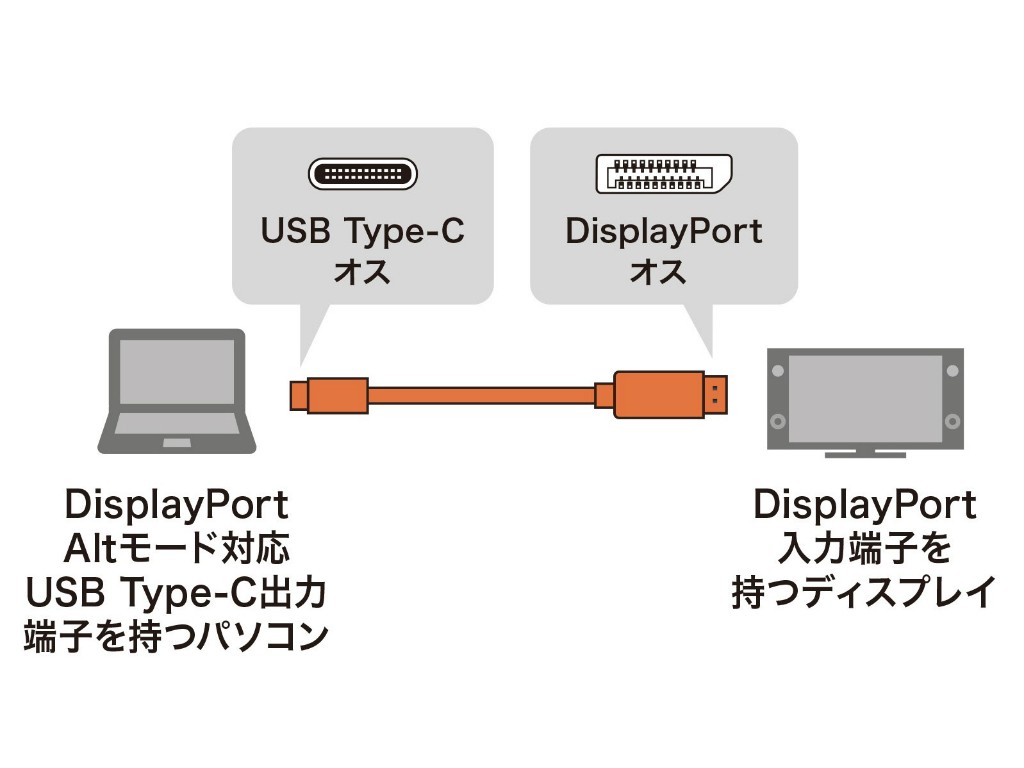 USB Type-C
オス

DisplayPort
オス

DisplayPort
Altモード対応
USB Type-C出力
端子を持つパソコン

DisplayPort
入力端子を
持つディスプレイ