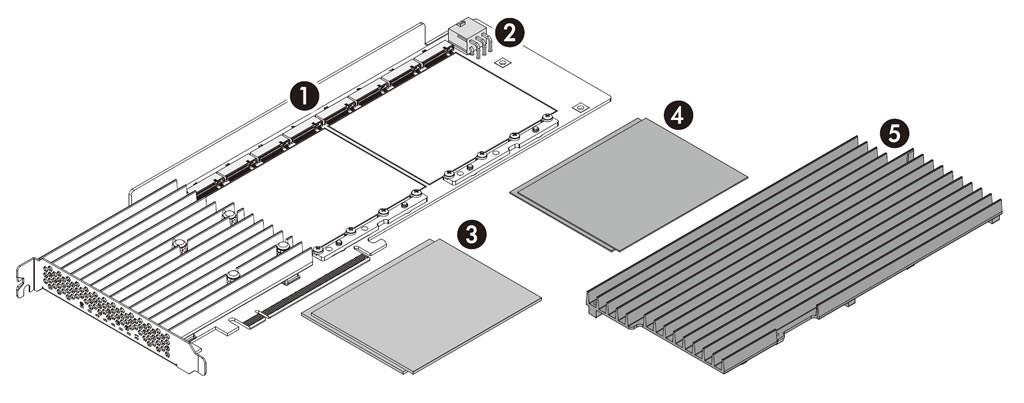 1
2
3
4
5