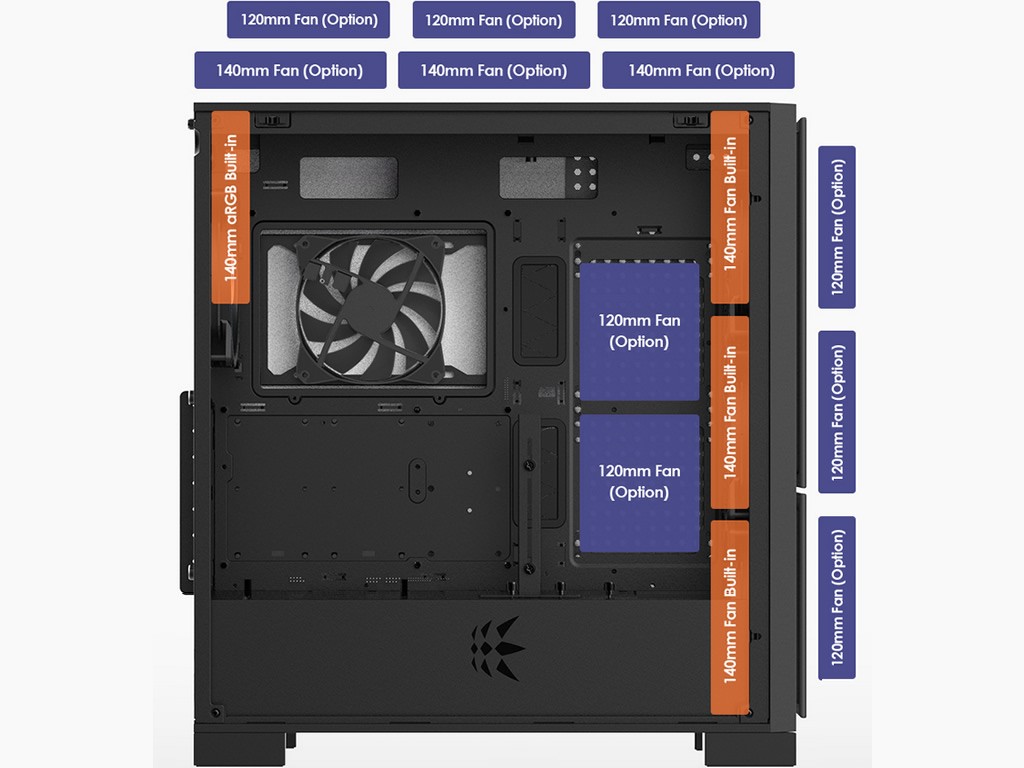 120mm Fan (Option)
120mm Fan (Option)
120mm Fan (Option)

140mm Fan (Option)
140mm Fan (Option)
140mm Fan (Option)

140mm aRGB Built-in

140mm Fan Built-in

120mm Fan (Option)

120mm Fan (Option)

140mm Fan Built-in

120mm Fan (Option)

120mm Fan (Option)

140mm Fan Built-in

120mm Fan (Option)