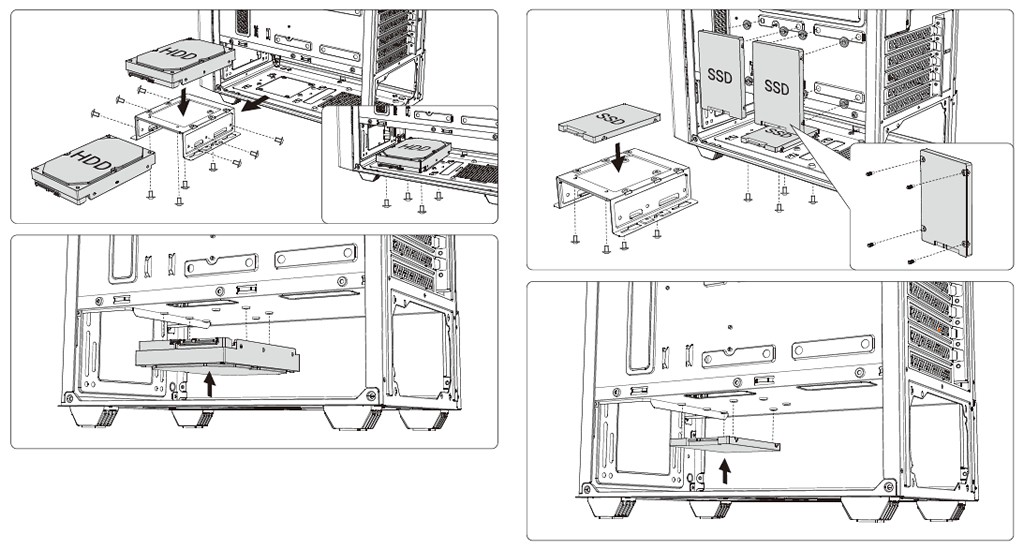 HDD
HDD
SSD
SSD
SSD