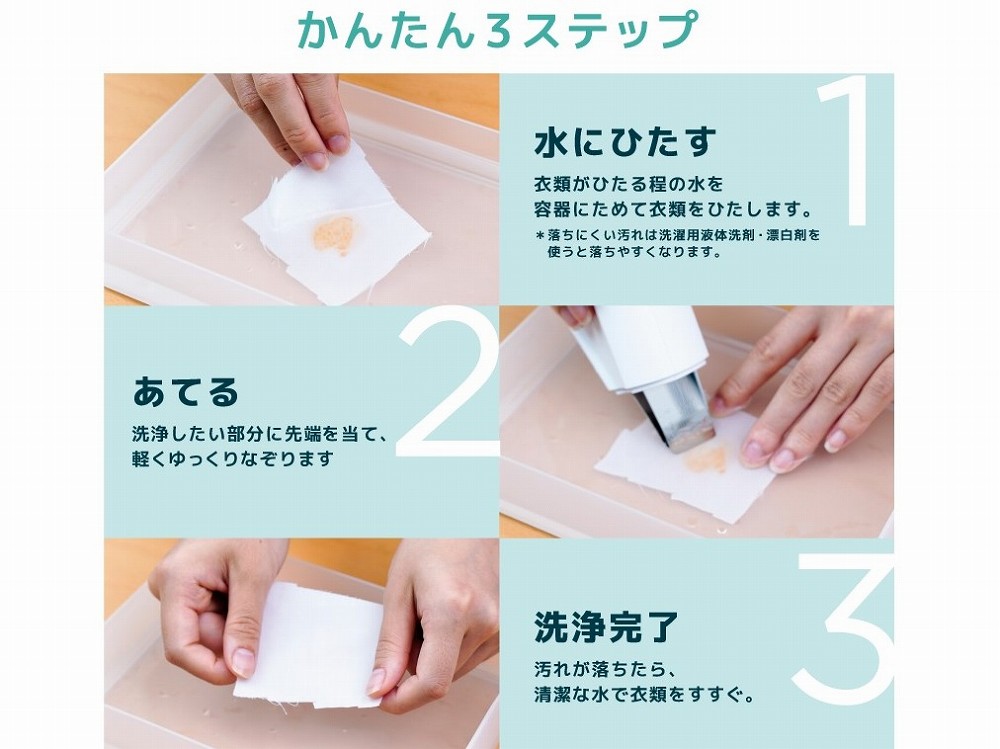 かんたん3ステップ

1
水にひたす
衣類がひたる程の水を容器にためて衣類をひたします。
＊落ちにくい汚れは洗濯用液体洗剤・漂白剤を使うと落ちやすくなります。

2
あてる
洗浄したい部分に先端を当て、軽くゆっくりなぞります

3
洗浄完了
汚れが落ちたら、清潔な水で衣類をすすぐ。