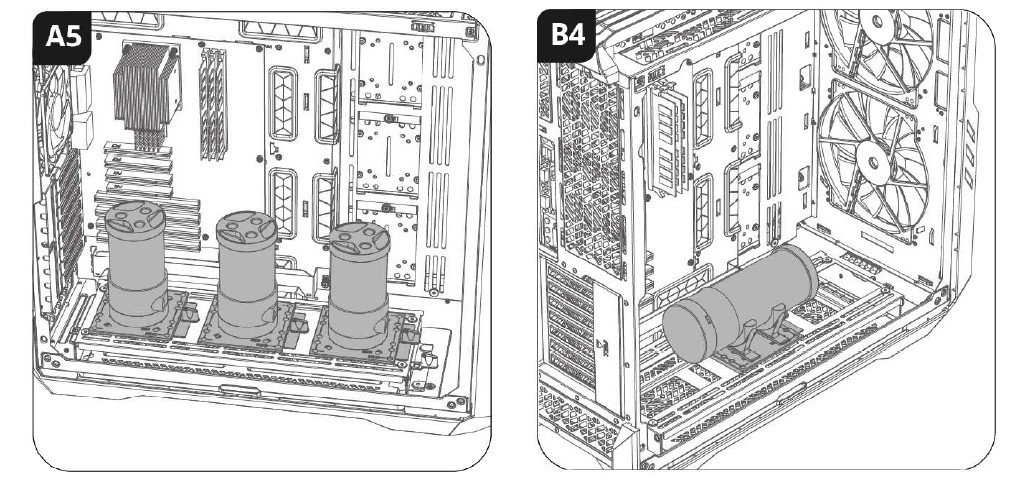 A5

B4