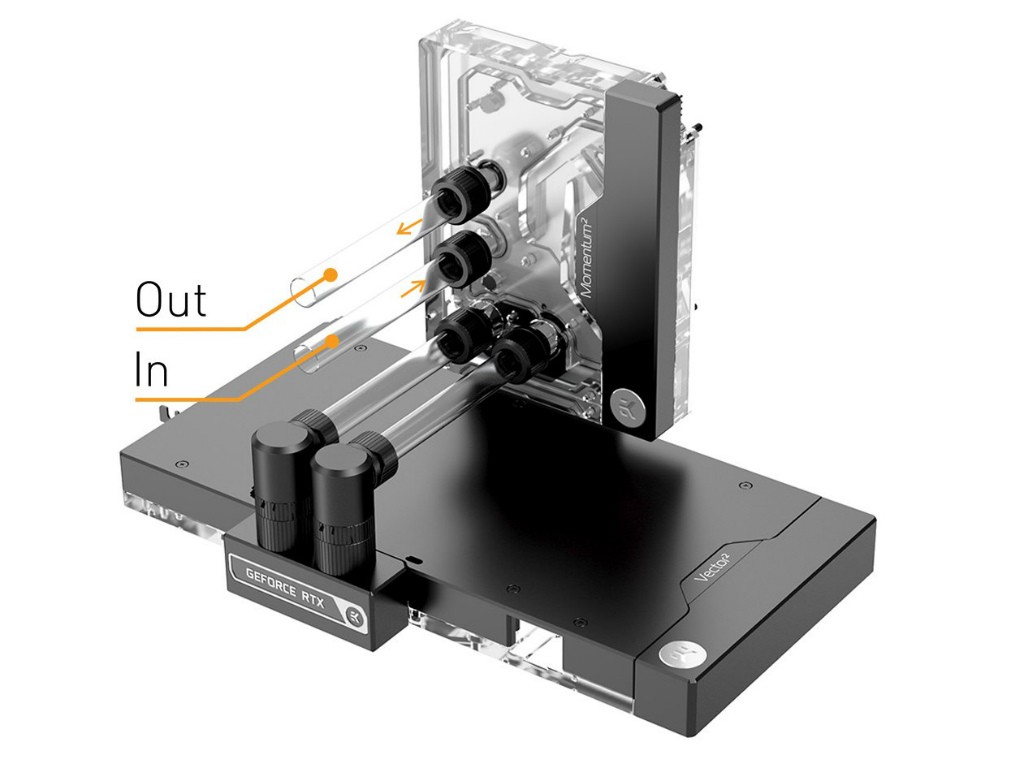 Out
In
Momentum²
GEFORCE RTX
Vector²