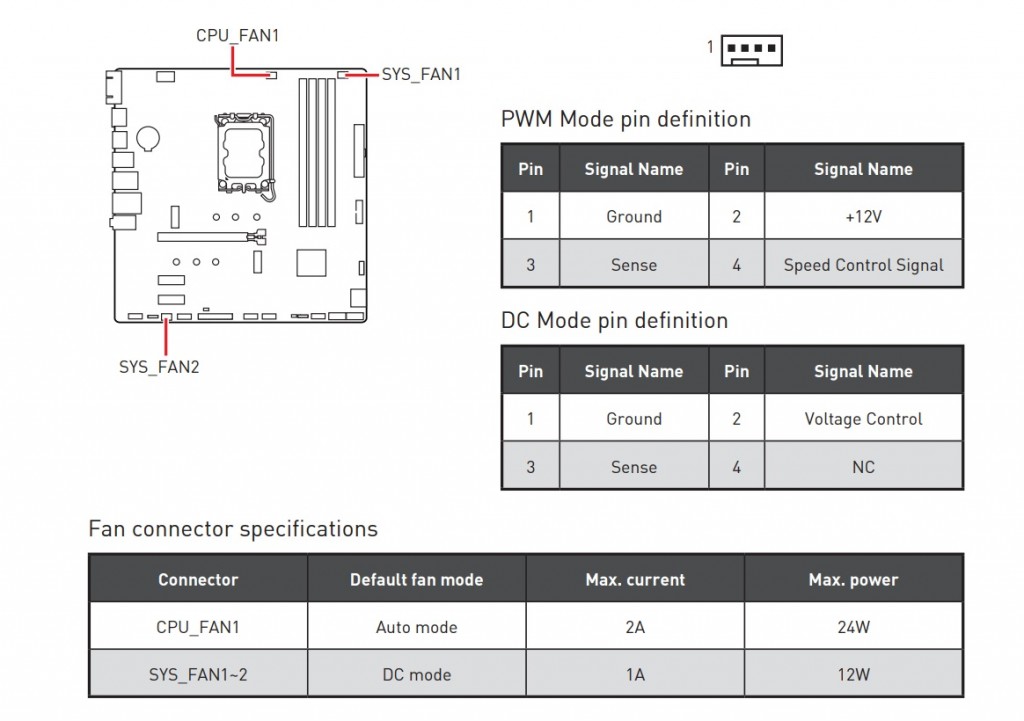 CPU_FAN1

SYS_FAN1

SYS_FAN2

1

PWM Mode pin definition

| Pin | Signal Name | Pin | Signal Name |
|---|---|---|---|
| 1 | Ground | 2 | +12V |
| 3 | Sense | 4 | Speed Control Signal |

DC Mode pin definition

| Pin | Signal Name | Pin | Signal Name |
|---|---|---|---|
| 1 | Ground | 2 | Voltage Control |
| 3 | Sense | 4 | NC |

Fan connector specifications

| Connector | Default fan mode | Max. current | Max. power |
|---|---|---|---|
| CPU_FAN1 | Auto mode | 2A | 24W |
| SYS_FAN1~2 | DC mode | 1A | 12W |