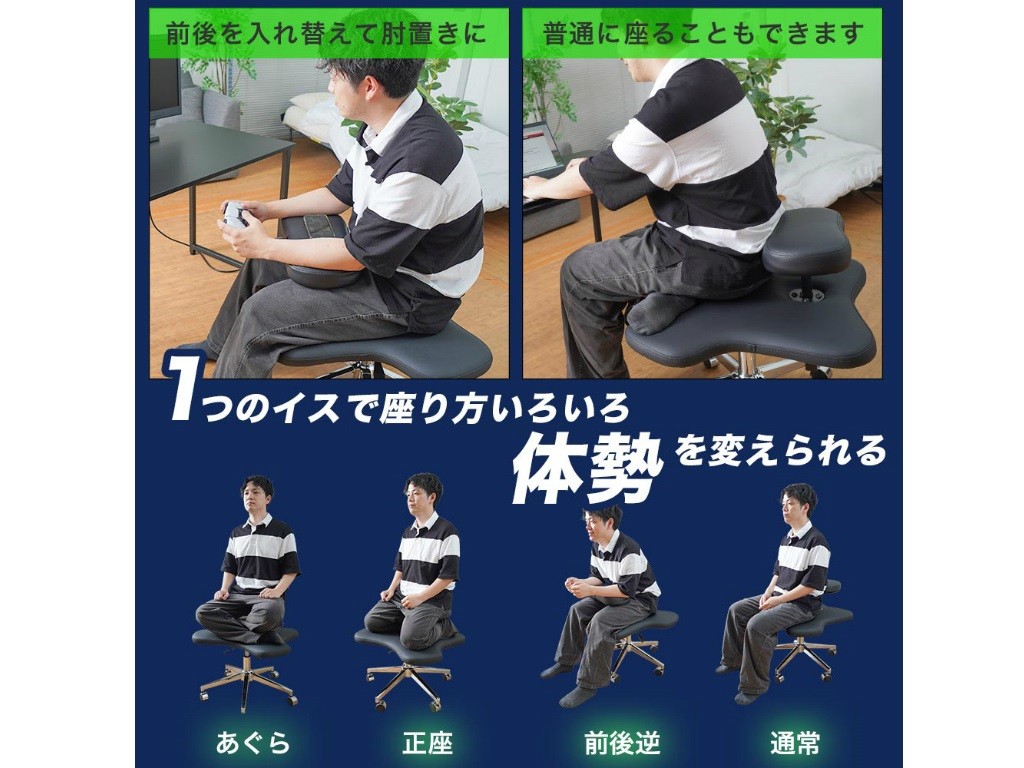 前後を入れ替えて肘置きに

普通に座ることもできます

1つのイスで座り方いろいろ
体勢を変えられる

あぐら

正座

前後逆

通常