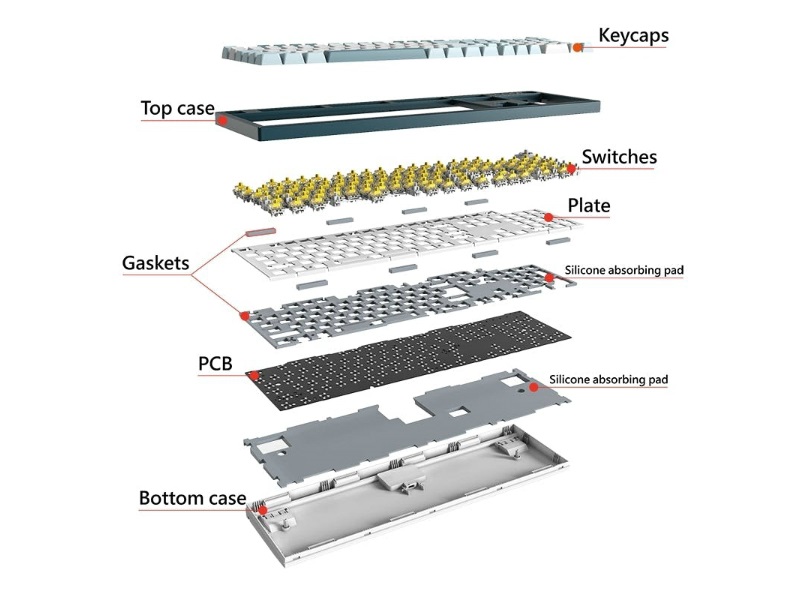 Keycaps
Top case
Switches
Plate
Gaskets
Silicone absorbing pad
PCB
Silicone absorbing pad
Bottom case