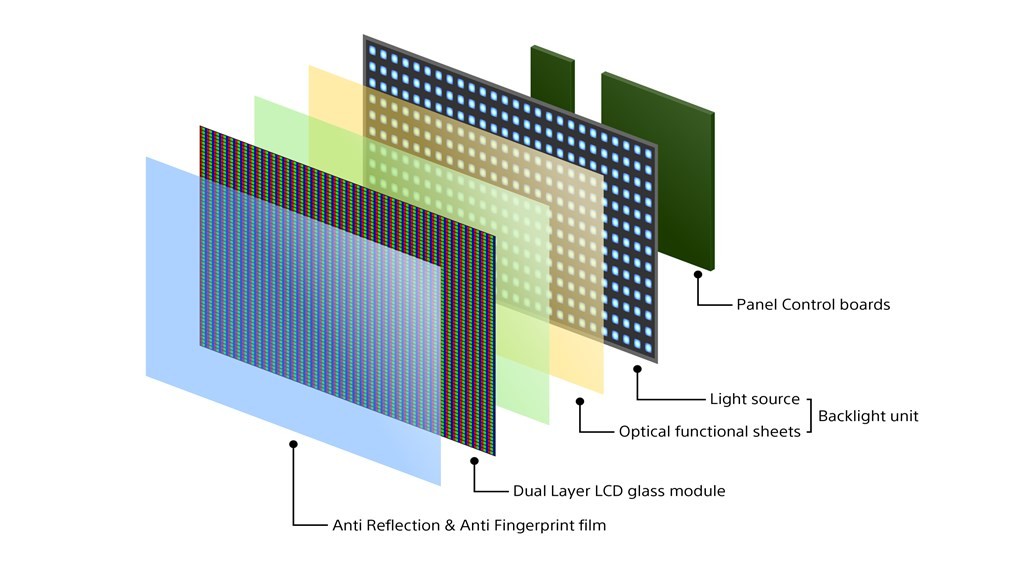 Panel Control boards

Light source
Optical functional sheets
Backlight unit

Dual Layer LCD glass module

Anti Reflection & Anti Fingerprint film