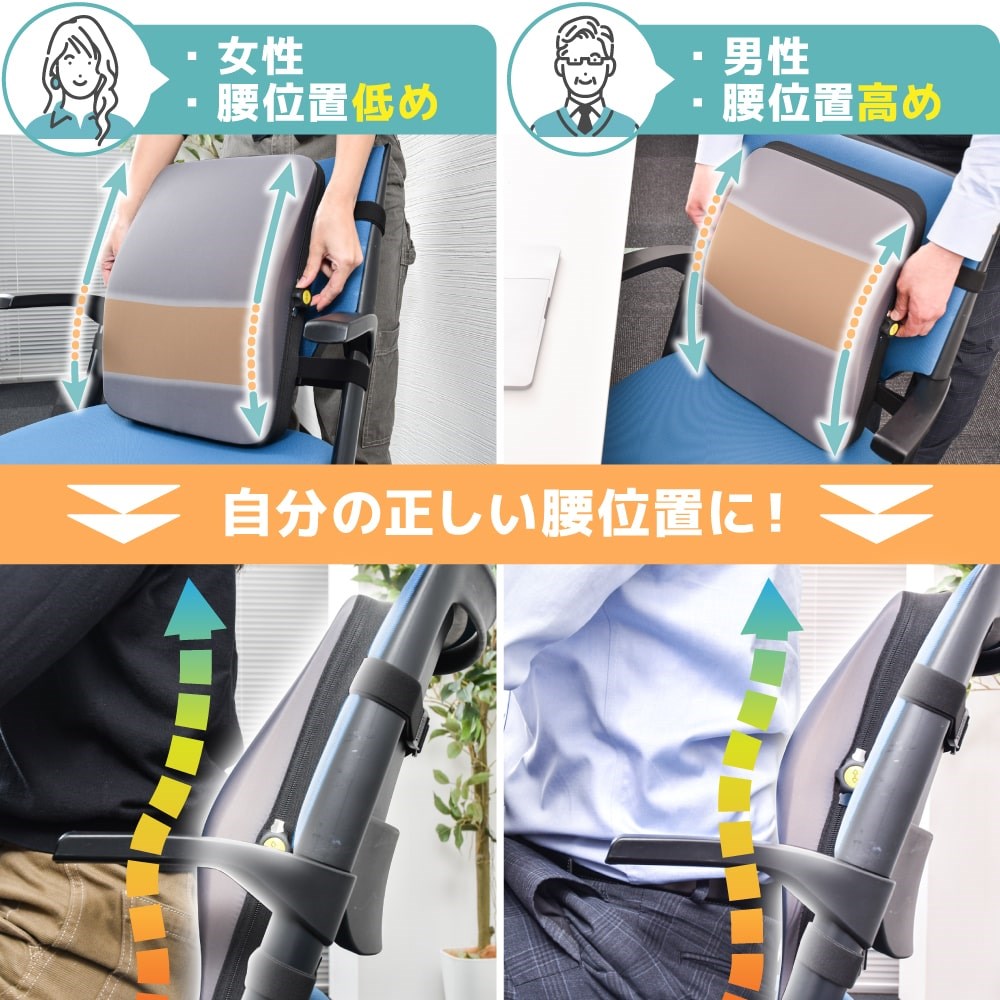 ・女性
・腰位置低め

・男性
・腰位置高め

自分の正しい腰位置に！