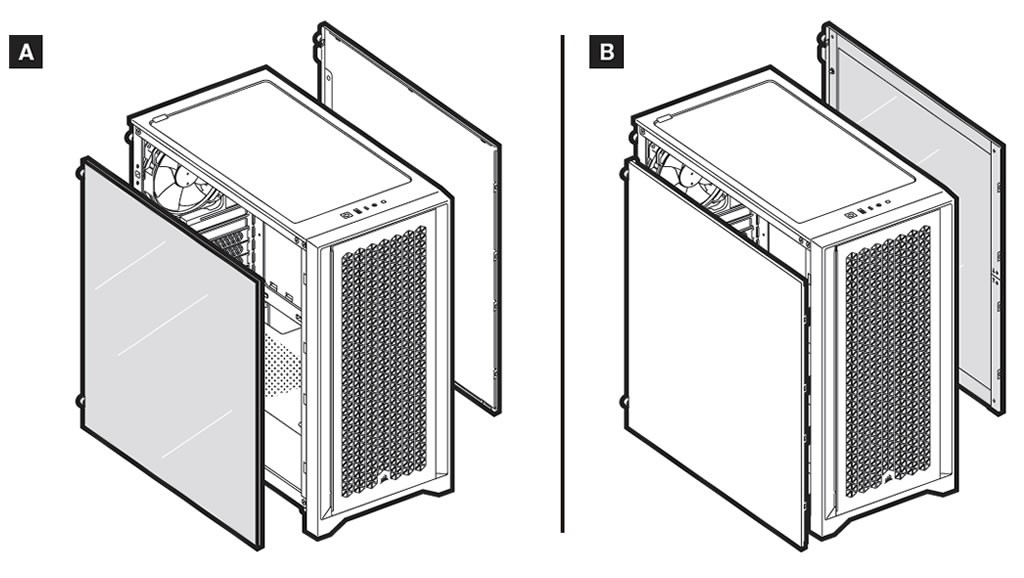 A

B