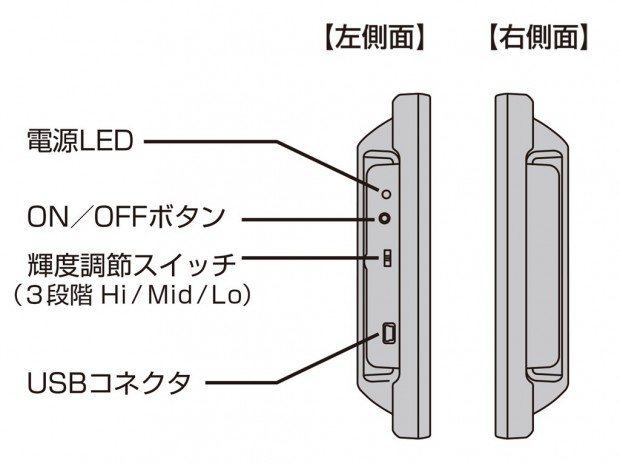 【左側面】 【右側面】

電源LED

ON／OFFボタン

輝度調節スイッチ
（3段階 Hi／Mid／Lo）

USBコネクタ